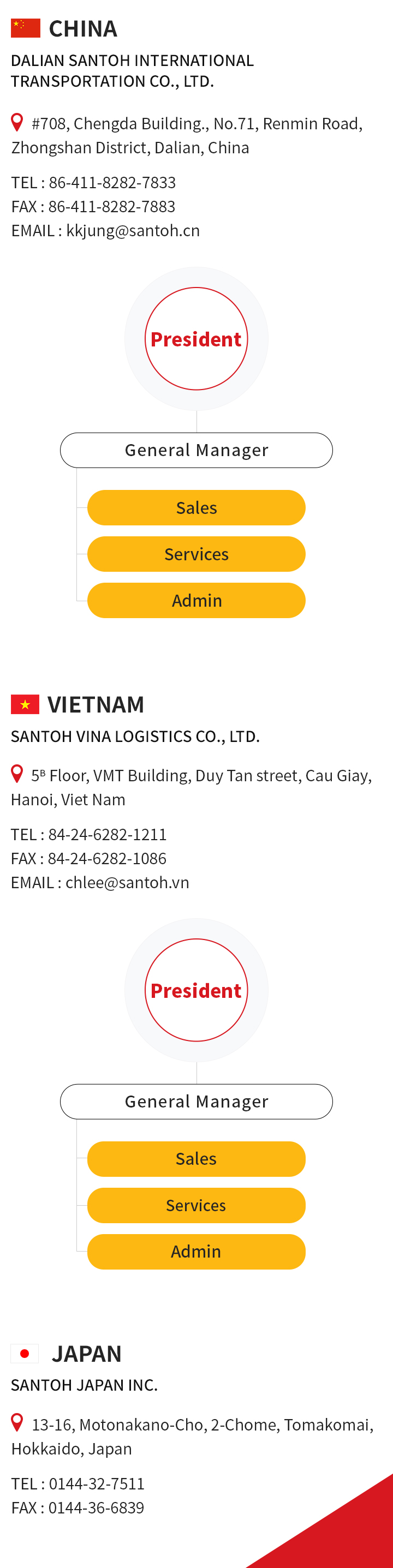 CHINA

DALIAN SANTOH INTERNATIONAL TRANSPORTATION CO., LTD.

#708, Chengda Building., No.71, Renmin Road, Zhongshan District, Dalian, China

TEL : 86-411-8282-7833
FAX : 86-411-8282-7883
EMAIL : kkjung@santoh.cn

President

General Manager

Sales

Services

Admin

VIETNAM

SANTOH VINA LOGISTICS CO., LTD.

5$^{B}$ Floor, VMT Building, Duy Tan street, Cau Giay, Hanoi, Viet Nam

TEL : 84-24-6282-1211
FAX : 84-24-6282-1086
EMAIL : chlee@santoh.vn

President

General Manager

Sales

Services

Admin

JAPAN

SANTOH JAPAN INC.

13-16, Motonakano-Cho, 2-Chome, Tomakomai, Hokkaido, Japan

TEL : 0144-32-7511
FAX : 0144-36-6839